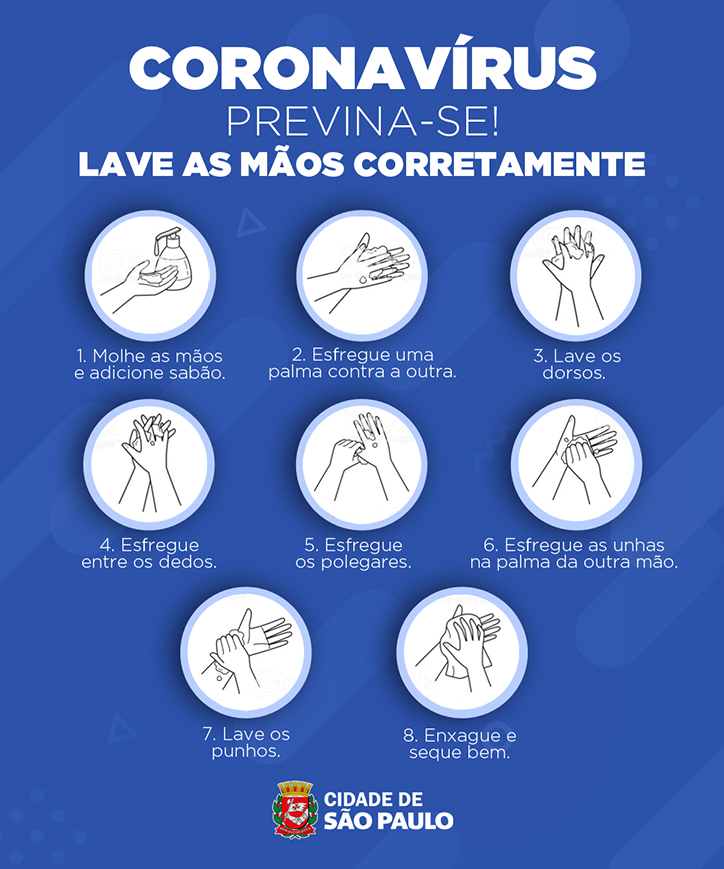 CORONAVÍRUS
PREVINA-SE!
LAVE AS MÃOS CORRETAMENTE

1. Molhe as mãos e adicione sabão.

2. Esfregue uma palma contra a outra.

3. Lave os dorsos.

4. Esfregue entre os dedos.

5. Esfregue os polegares.

6. Esfregue as unhas na palma da outra mão.

7. Lave os punhos.

8. Enxague e seque bem.

CIDADE DE SÃO PAULO